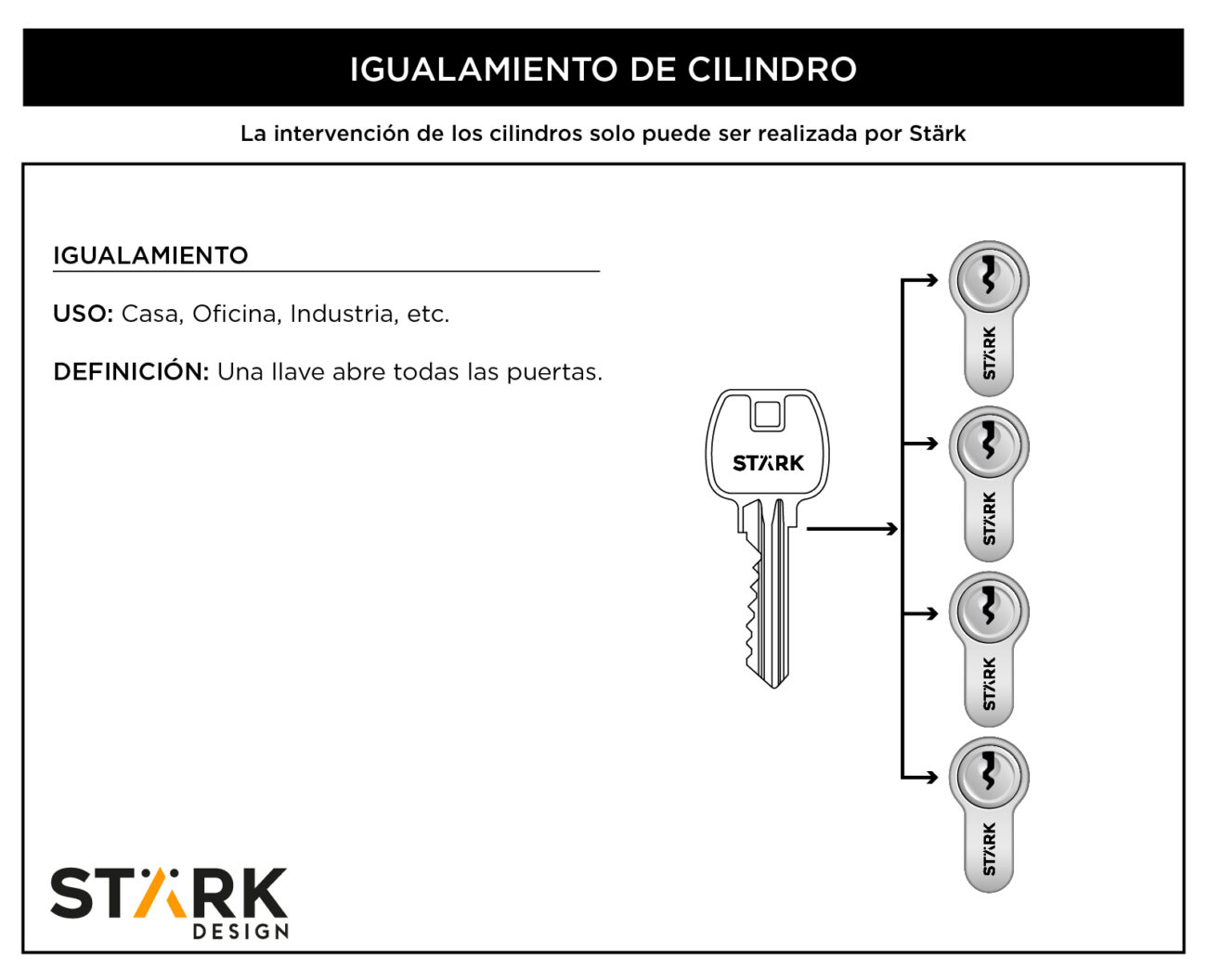 IGUALAMIENTO DE CILINDRO

La intervención de los cilindros solo puede ser realizada por Stärk

IGUALAMIENTO

USO: Casa, Oficina, Industria, etc.

DEFINICIÓN: Una llave abre todas las puertas.

STÄRK

STÄRK

STÄRK

STÄRK

STÄRK

STÄRK
DESIGN